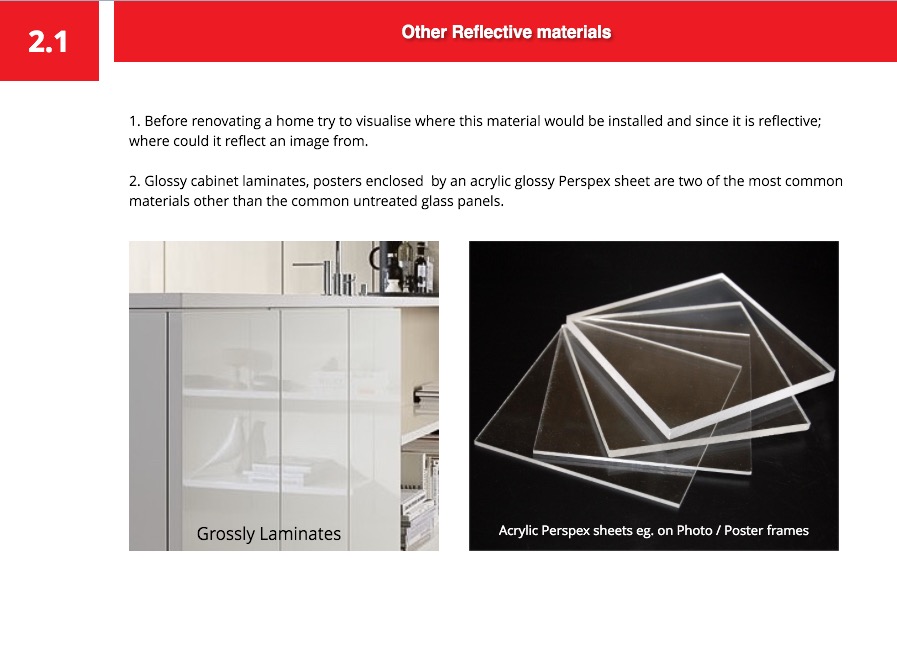 2.1

Other Reflective materials

1. Before renovating a home try to visualise where this material would be installed and since it is reflective; where could it reflect an image from.

2. Glossy cabinet laminates, posters enclosed by an acrylic glossy Perspex sheet are two of the most common materials other than the common untreated glass panels.

Grossly Laminates

Acrylic Perspex sheets eg. on Photo / Poster frames